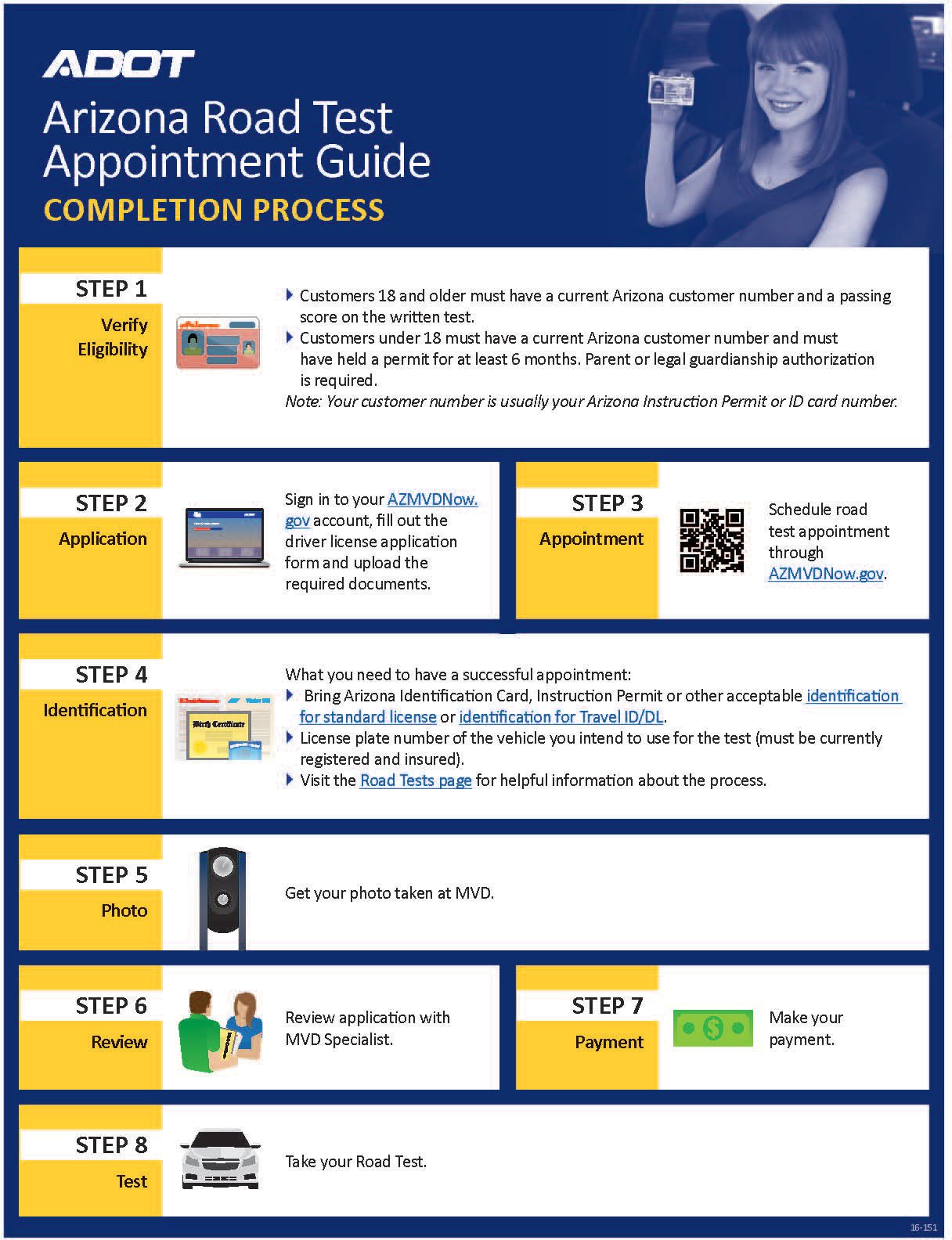 ADOT

Arizona Road Test Appointment Guide

COMPLETION PROCESS

STEP 1
Verify Eligibility

Customers 18 and older must have a current Arizona customer number and a passing score on the written test.
Customers under 18 must have a current Arizona customer number and must have held a permit for at least 6 months. Parent or legal guardianship authorization is required.
Note: Your customer number is usually your Arizona Instruction Permit or ID card number.

STEP 2
Application

Sign in to your AZMVDNow.gov account, fill out the driver license application form and upload the required documents.

STEP 3
Appointment

Schedule road test appointment through AZMVDNow.gov.

STEP 4
Identification

Birth Certificate

What you need to have a successful appointment:
Bring Arizona Identification Card, Instruction Permit or other acceptable identification for standard license or identification for Travel ID/DL.
License plate number of the vehicle you intend to use for the test (must be currently registered and insured).
Visit the Road Tests page for helpful information about the process.

STEP 5
Photo

Get your photo taken at MVD.

STEP 6
Review

Review application with MVD Specialist.

STEP 7
Payment

Make your payment.

STEP 8
Test

Take your Road Test.

16-151